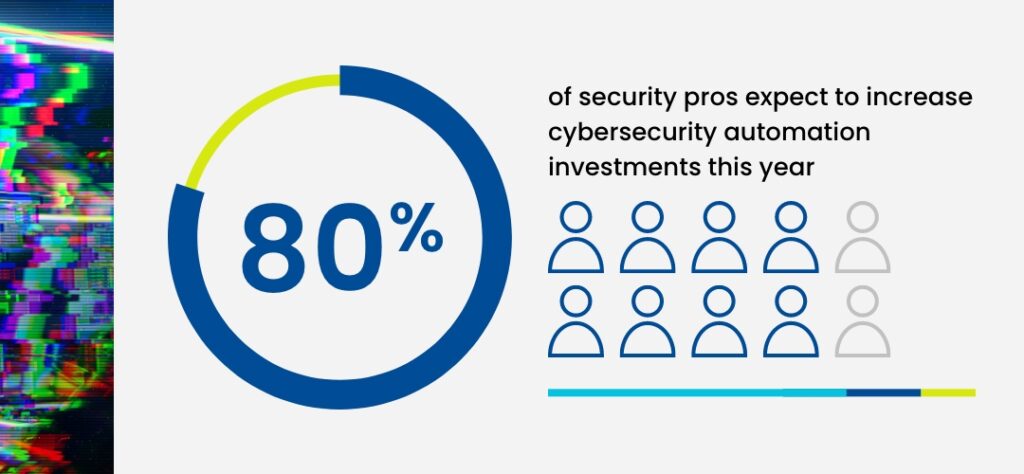 80%

of security pros expect to increase cybersecurity automation investments this year